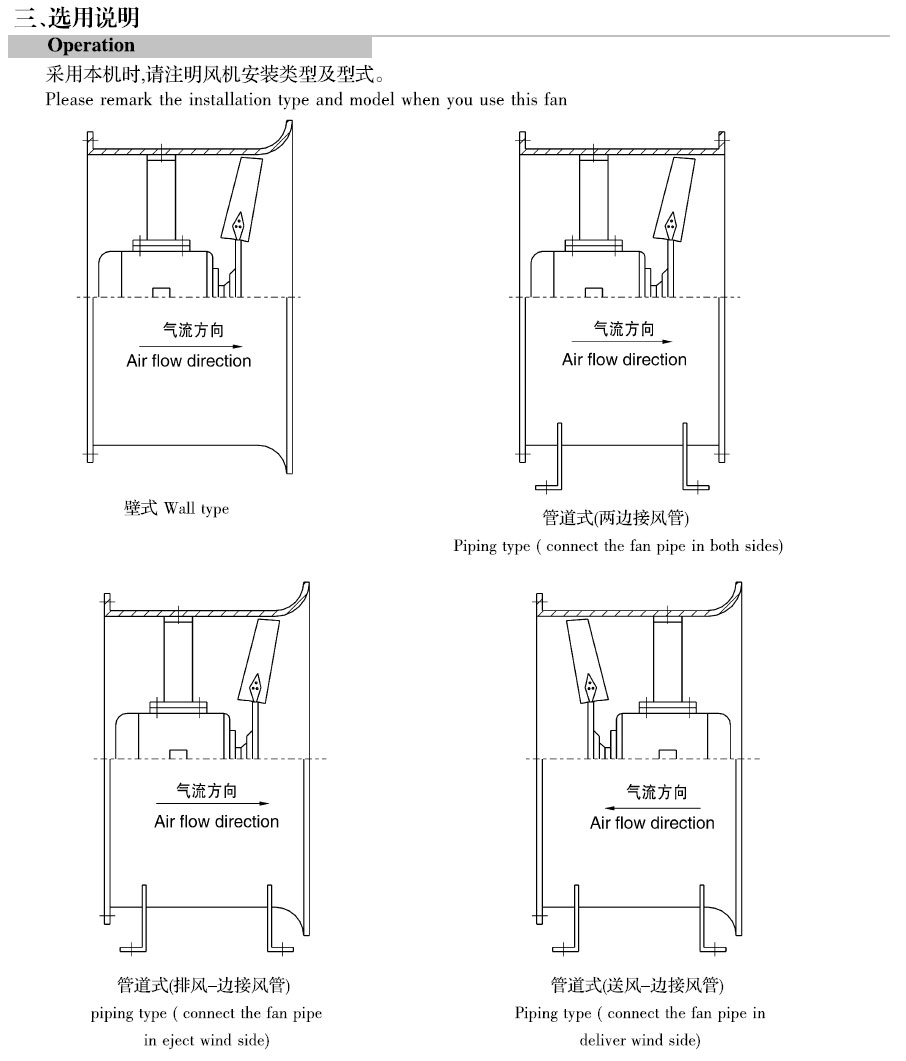 三、选用说明
Operation

采用本机时,请注明风机安装类型及型式。
Please remark the installation type and model when you use this fan

气流方向
Air flow direction

壁式 Wall type

气流方向
Air flow direction

管道式(两边接风管)
Piping type ( connect the fan pipe in both sides)

气流方向
Air flow direction

管道式(排风–边接风管)
piping type ( connect the fan pipe in eject wind side)

气流方向
Air flow direction

管道式(送风–边接风管)
Piping type ( connect the fan pipe in deliver wind side)